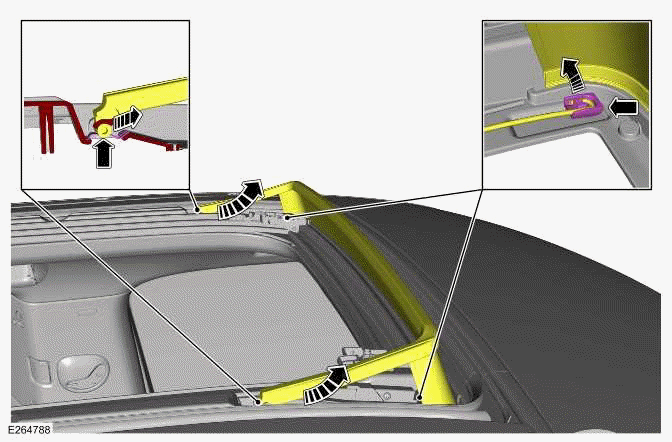 E264788